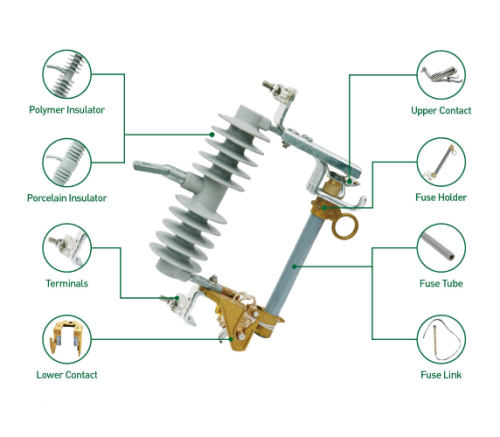 Polymer Insulator

Porcelain Insulator

Terminals

Lower Contact

Upper Contact

Fuse Holder

Fuse Tube

Fuse Link