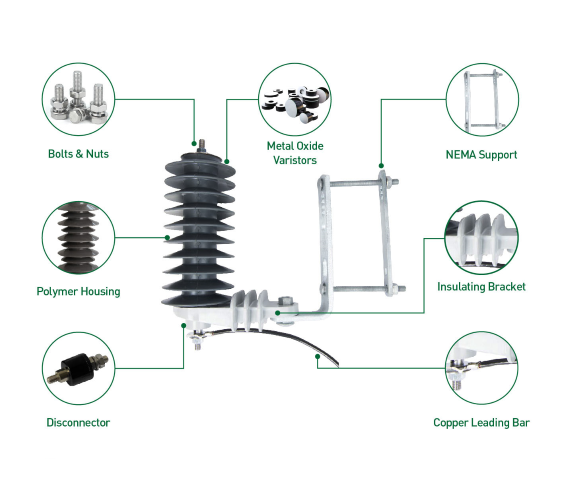 Bolts & Nuts

Metal Oxide Varistors

NEMA Support

Polymer Housing

Insulating Bracket

Disconnector

Copper Leading Bar