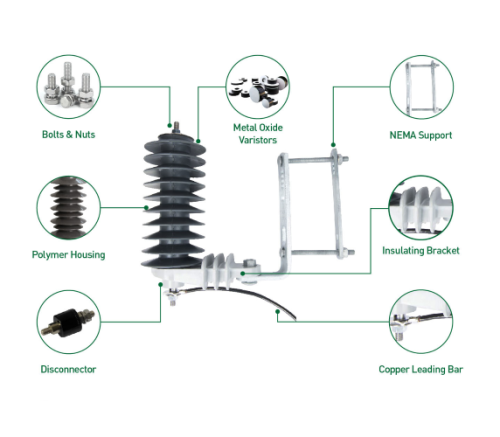 Bolts & Nuts

Metal Oxide Varistors

NEMA Support

Polymer Housing

Insulating Bracket

Disconnector

Copper Leading Bar